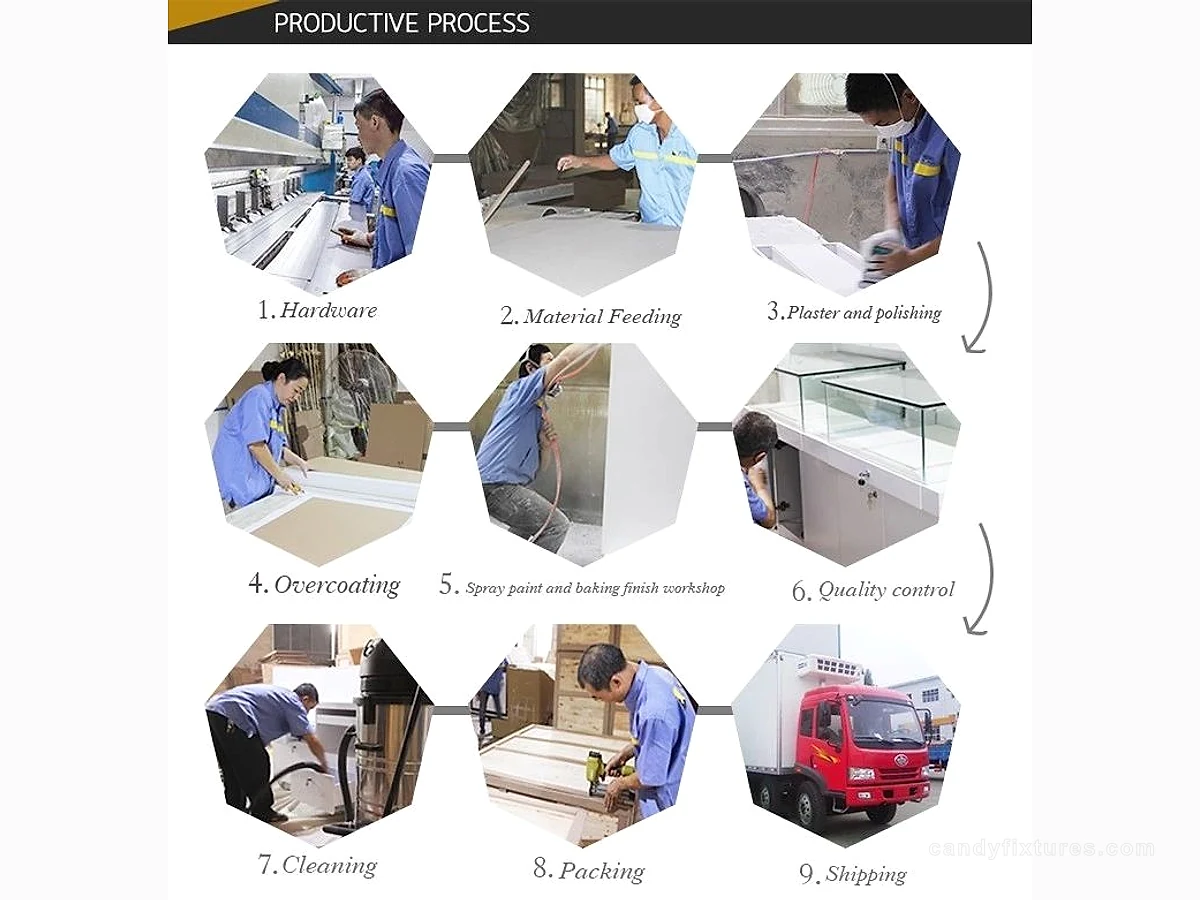 PRODUCTIVE PROCESS

1. Hardware

2. Material Feeding

3. Plaster and polishing

4. Overcoating

5. Spray paint and baking finish workshop

6. Quality control

7. Cleaning

8. Packing

9. Shipping

candyfixtures.com